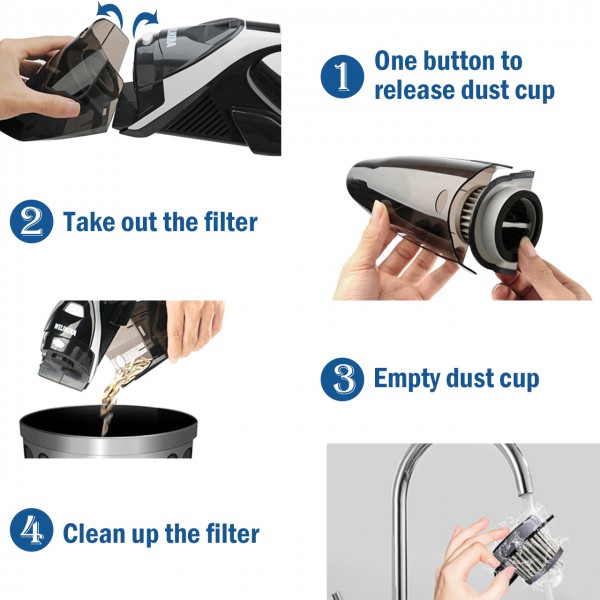 1 One button to release dust cup

2 Take out the filter

WELIKERA

3 Empty dust cup

4 Clean up the filter